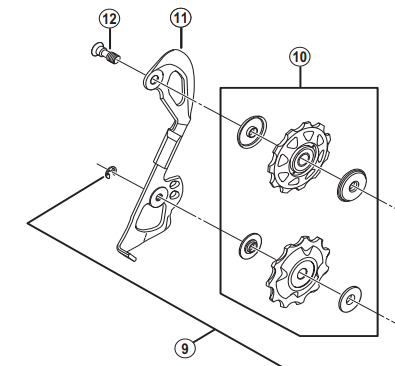 12
11
10
9