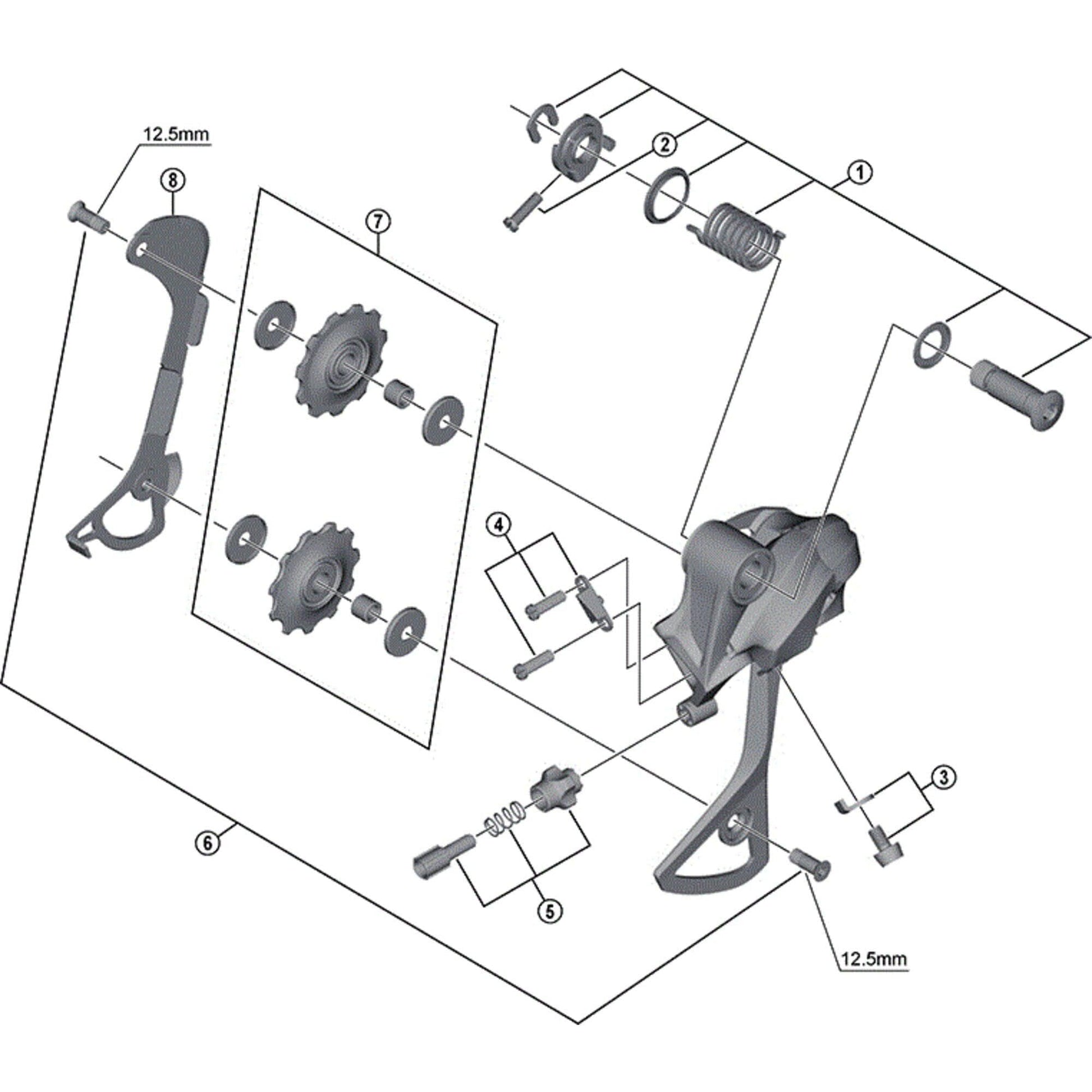 12.5mm

8

7

2

1

4

3

6

5

12.5mm