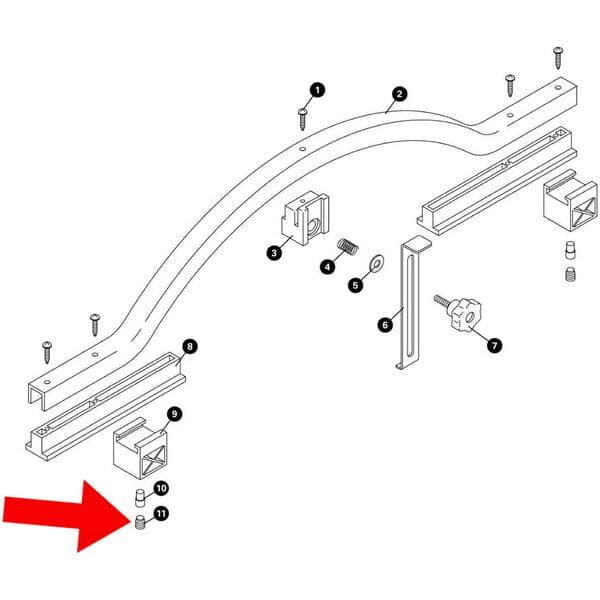 1
2
3
4
5
6
7
8
9
10
11