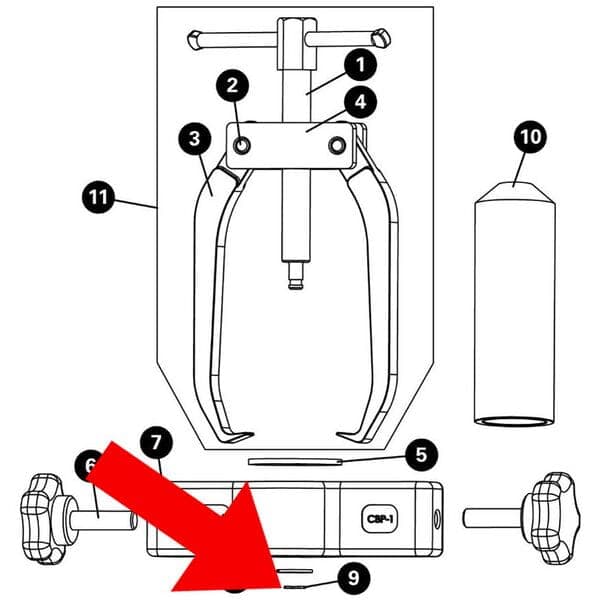 1
2
4
3
10
11
7
5
6
CBP-1
9