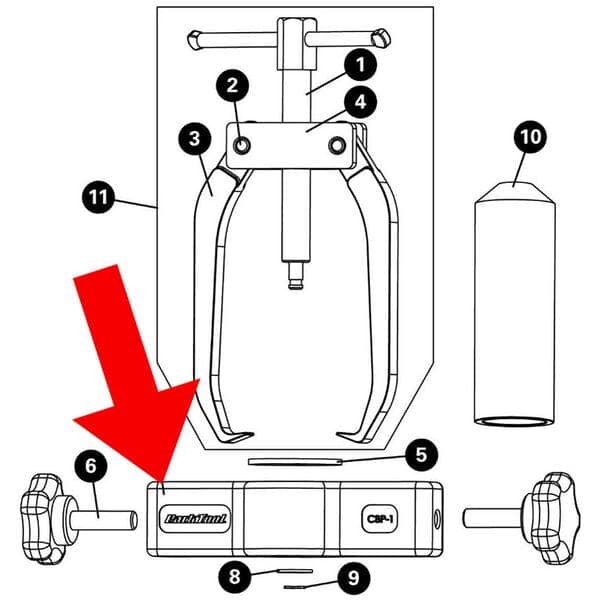 1
2
4
3
10
11
5
6
ParkTool
CBP-1
8
9