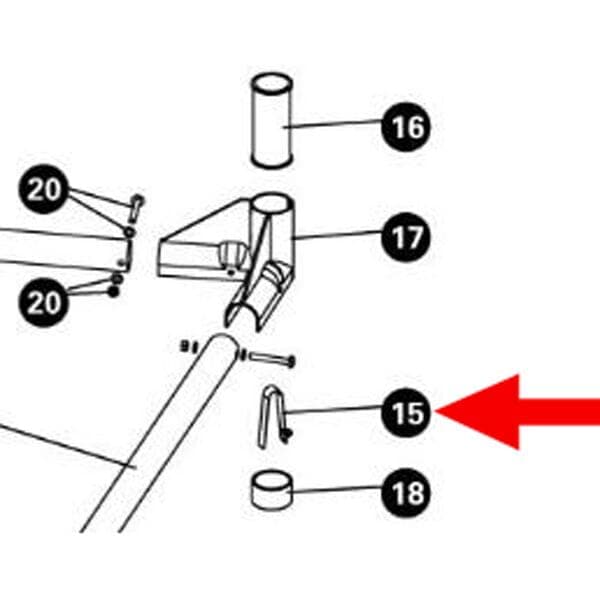 16
20
17
20
15
18