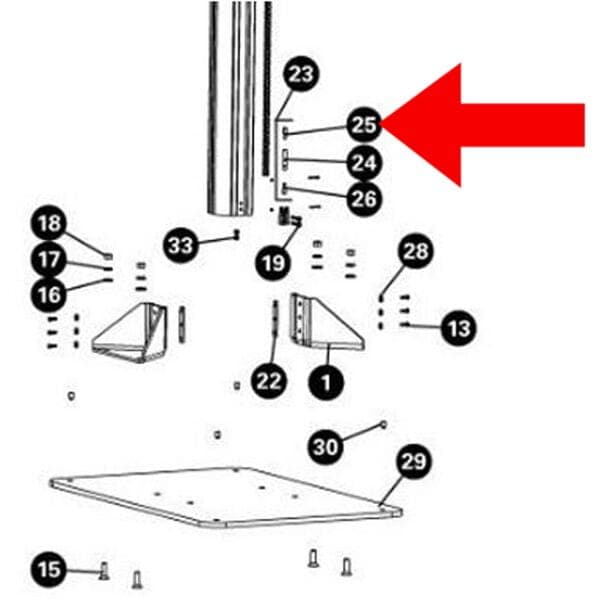 23
25
24
26
18
17
16
33
19
28
13
22
1
30
29
15