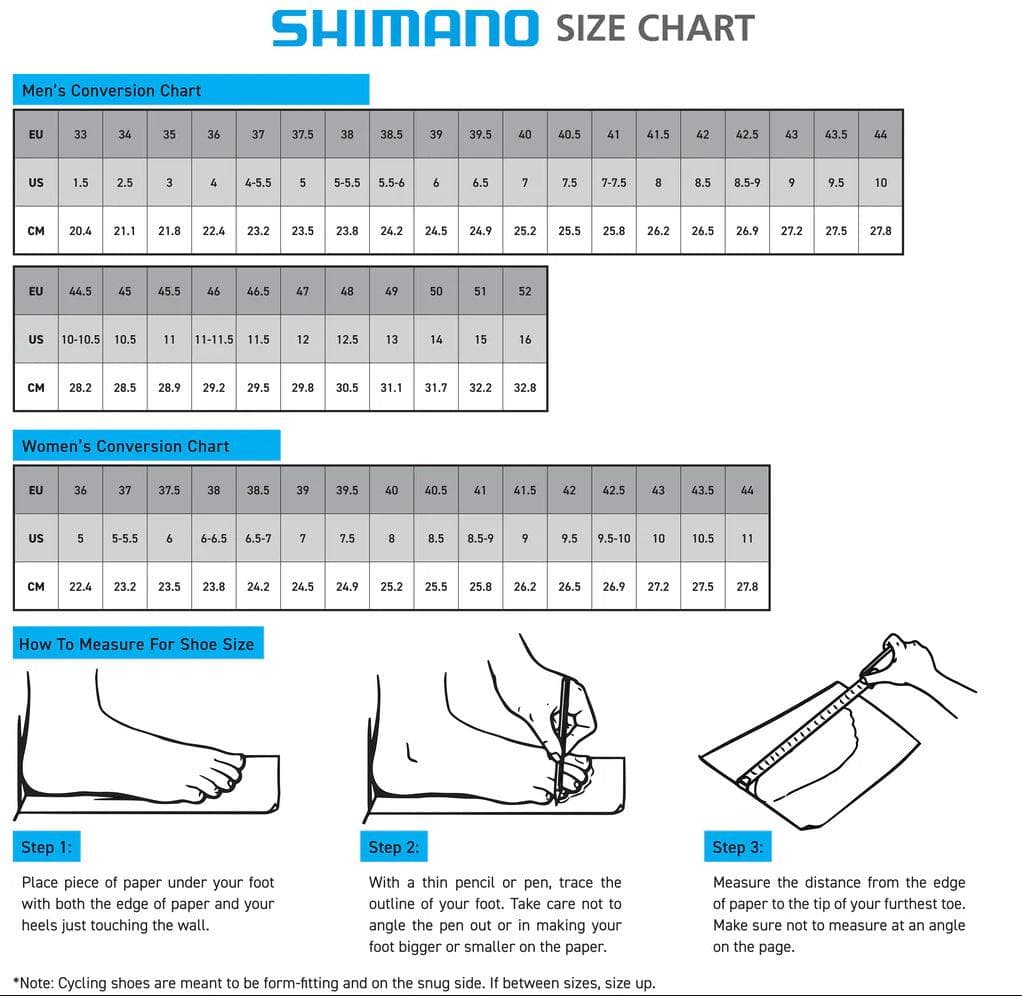 SHIMANO SIZE CHART

Men's Conversion Chart

| EU | 33 | 34 | 35 | 36 | 37 | 37.5 | 38 | 38.5 | 39 | 39.5 | 40 | 40.5 | 41 | 41.5 | 42 | 42.5 | 43 | 43.5 | 44 |
|---|---|---|---|---|---|---|---|---|---|---|---|---|---|---|---|---|---|---|---|
| US | 1.5 | 2.5 | 3 | 4 | 4-5.5 | 5 | 5-5.5 | 5.5-6 | 6 | 6.5 | 7 | 7.5 | 7-7.5 | 8 | 8.5 | 8.5-9 | 9 | 9.5 | 10 |
| CM | 20.4 | 21.1 | 21.8 | 22.4 | 23.2 | 23.5 | 23.8 | 24.2 | 24.5 | 24.9 | 25.2 | 25.5 | 25.8 | 26.2 | 26.5 | 26.9 | 27.2 | 27.5 | 27.8 |

| EU | 44.5 | 45 | 45.5 | 46 | 46.5 | 47 | 48 | 49 | 50 | 51 | 52 |
|---|---|---|---|---|---|---|---|---|---|---|---|
| US | 10-10.5 | 10.5 | 11 | 11-11.5 | 11.5 | 12 | 12.5 | 13 | 14 | 15 | 16 |
| CM | 28.2 | 28.5 | 28.9 | 29.2 | 29.5 | 29.8 | 30.5 | 31.1 | 31.7 | 32.2 | 32.8 |

Women's Conversion Chart

| EU | 36 | 37 | 37.5 | 38 | 38.5 | 39 | 39.5 | 40 | 40.5 | 41 | 41.5 | 42 | 42.5 | 43 | 43.5 | 44 |
|---|---|---|---|---|---|---|---|---|---|---|---|---|---|---|---|---|
| US | 5 | 5-5.5 | 6 | 6-6.5 | 6.5-7 | 7 | 7.5 | 8 | 8.5 | 8.5-9 | 9 | 9.5 | 9.5-10 | 10 | 10.5 | 11 |
| CM | 22.4 | 23.2 | 23.5 | 23.8 | 24.2 | 24.5 | 24.9 | 25.2 | 25.5 | 25.8 | 26.2 | 26.5 | 26.9 | 27.2 | 27.5 | 27.8 |

How To Measure For Shoe Size

Step 1:
Place piece of paper under your foot with both the edge of paper and your heels just touching the wall.

Step 2:
With a thin pencil or pen, trace the outline of your foot. Take care not to angle the pen out or in making your foot bigger or smaller on the paper.

Step 3:
Measure the distance from the edge of paper to the tip of your furthest toe. Make sure not to measure at an angle on the page.

*Note: Cycling shoes are meant to be form-fitting and on the snug side. If between sizes, size up.