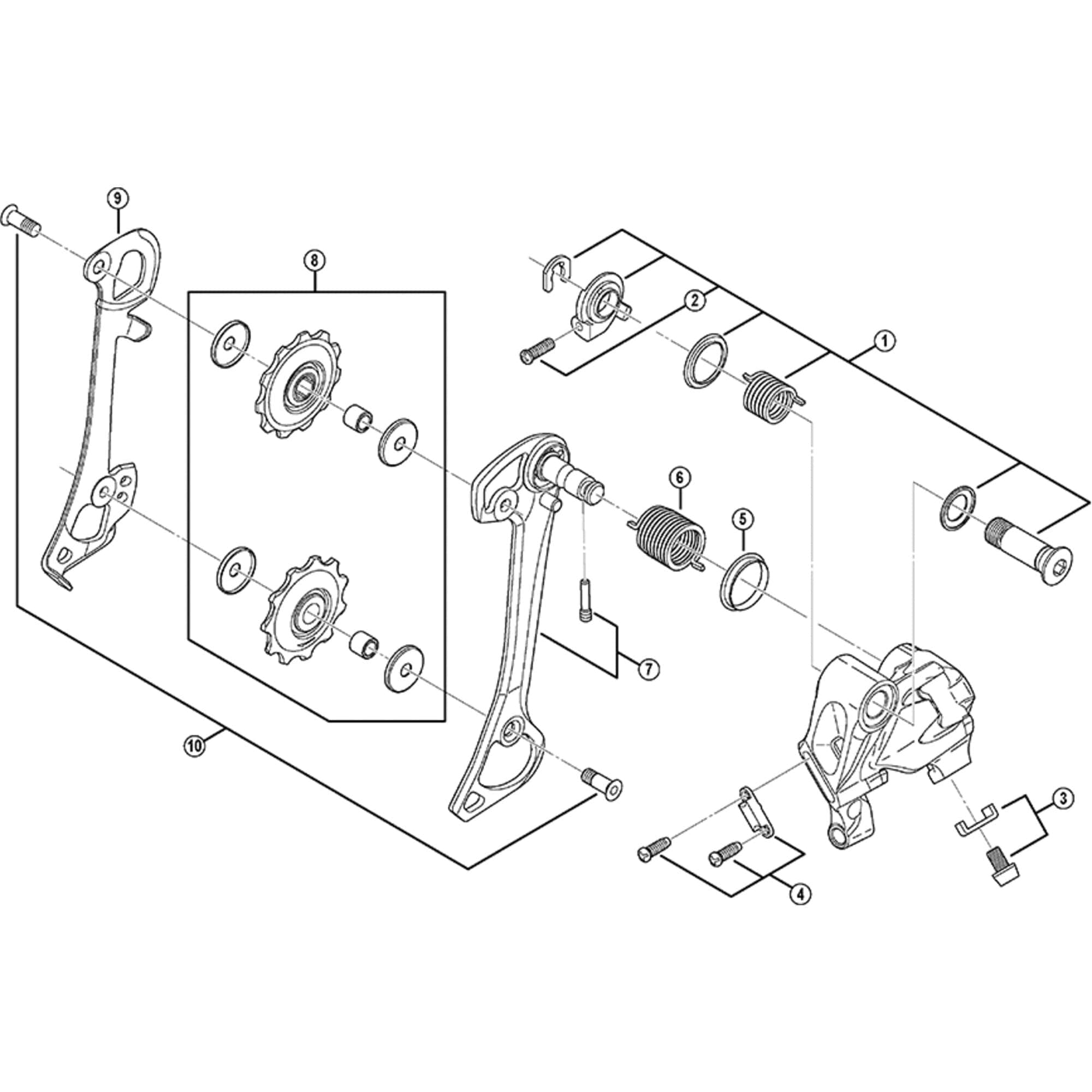 9
8
2
1
6
5
7
10
3
4