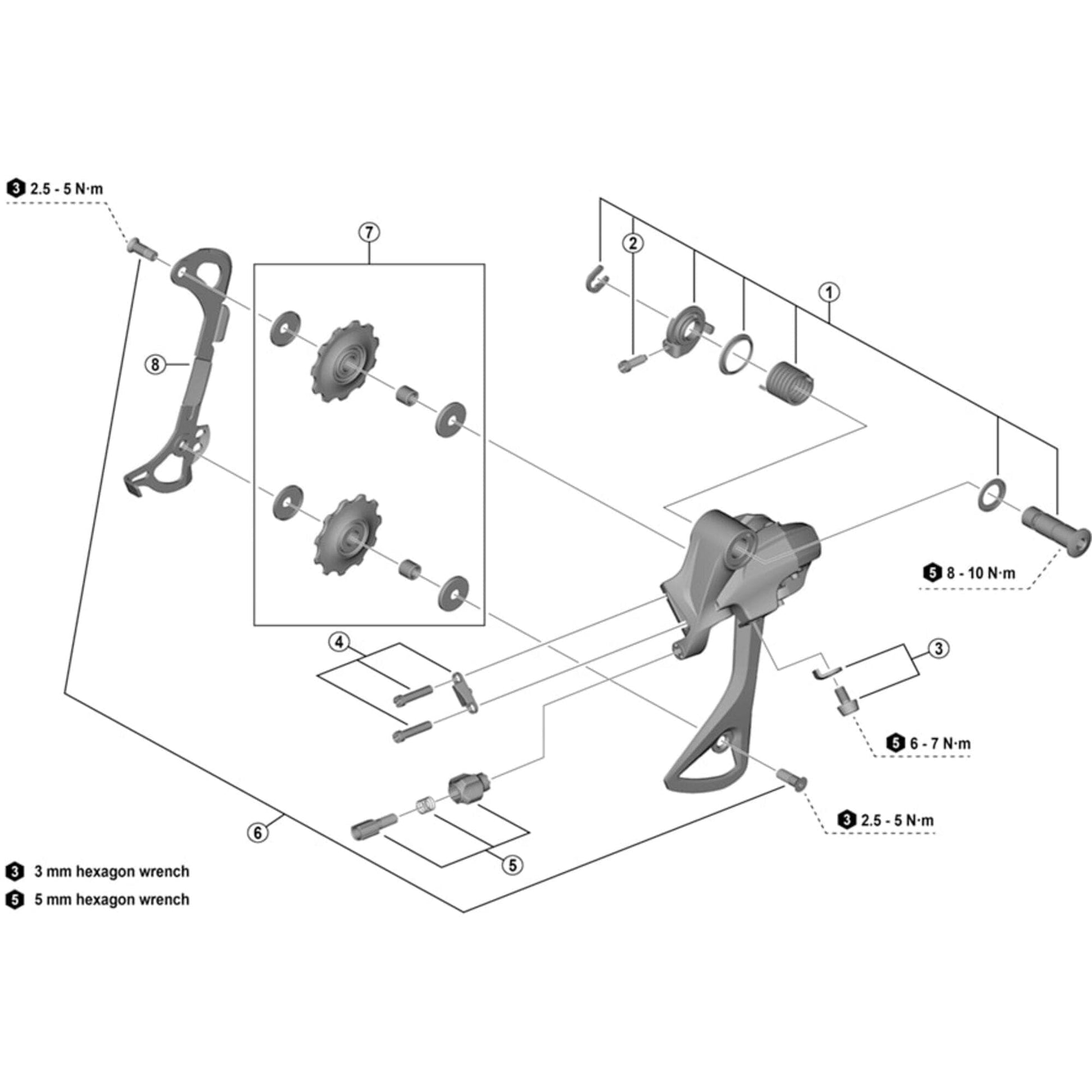 3 2.5 - 5 N·m

7

2

1

8

5 8 - 10 N·m

4

3

5 6 - 7 N·m

3 2.5 - 5 N·m

6

5

3 3 mm hexagon wrench
5 5 mm hexagon wrench