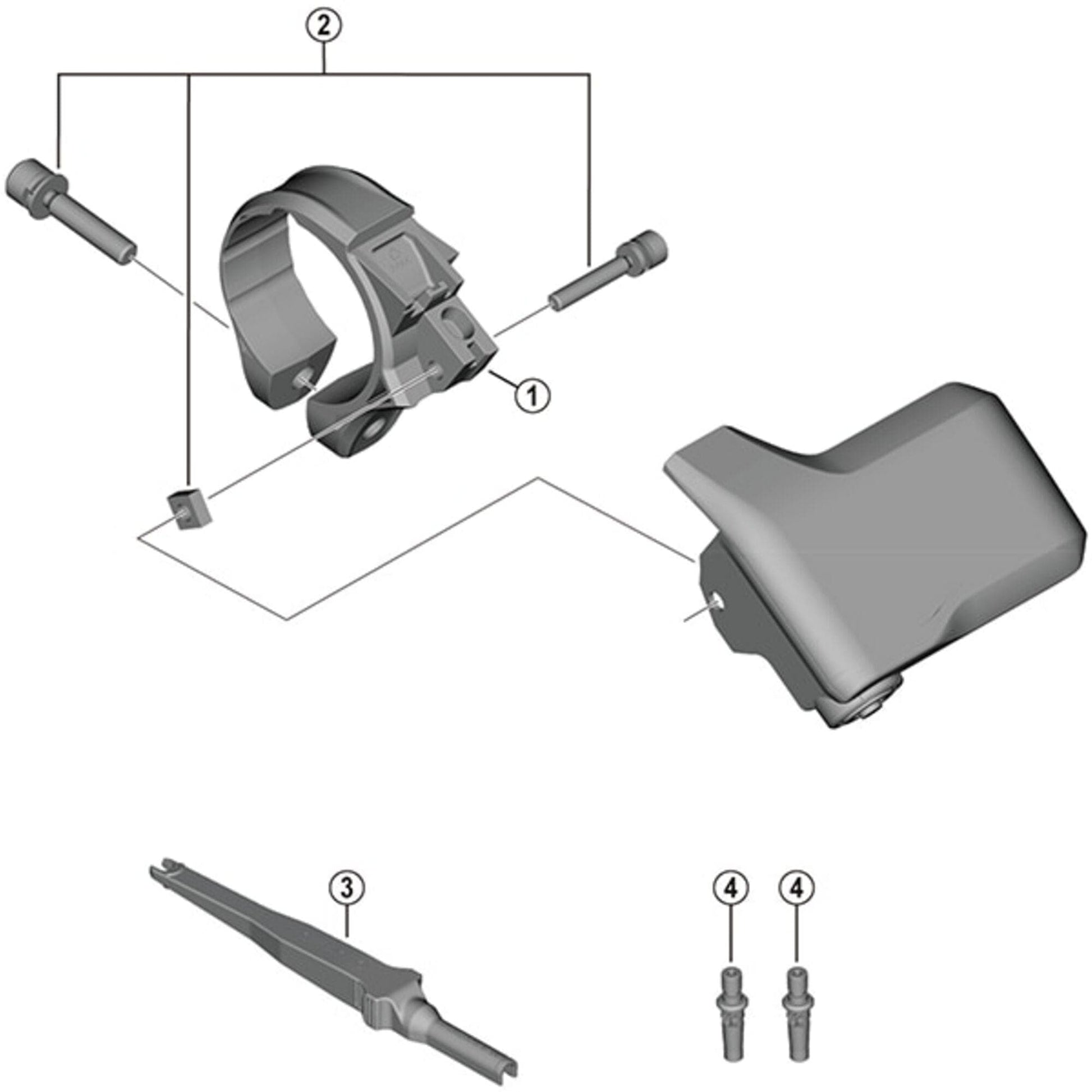 2
1
3
4
4