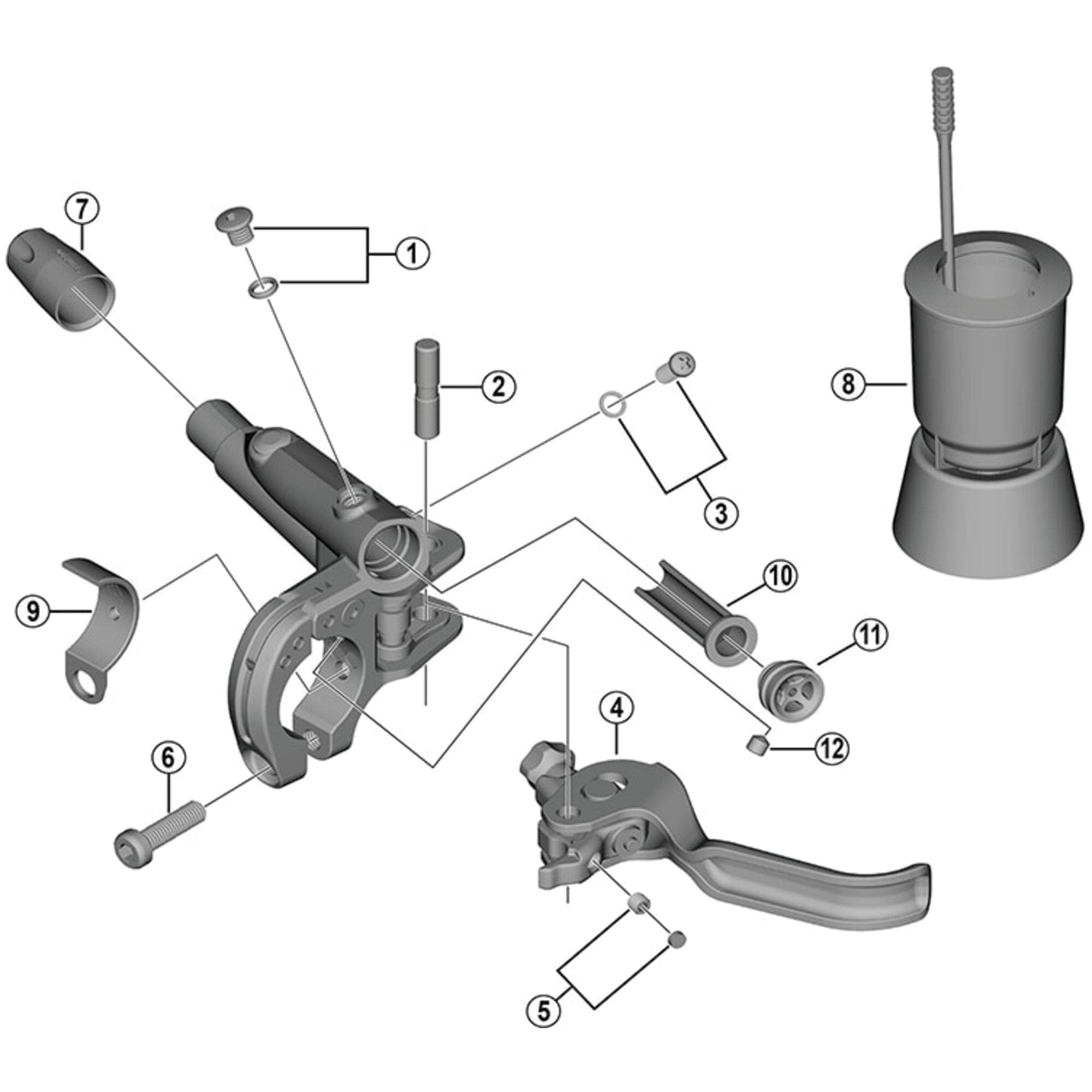 7
1
2
3
8
9
10
11
4
12
6
5