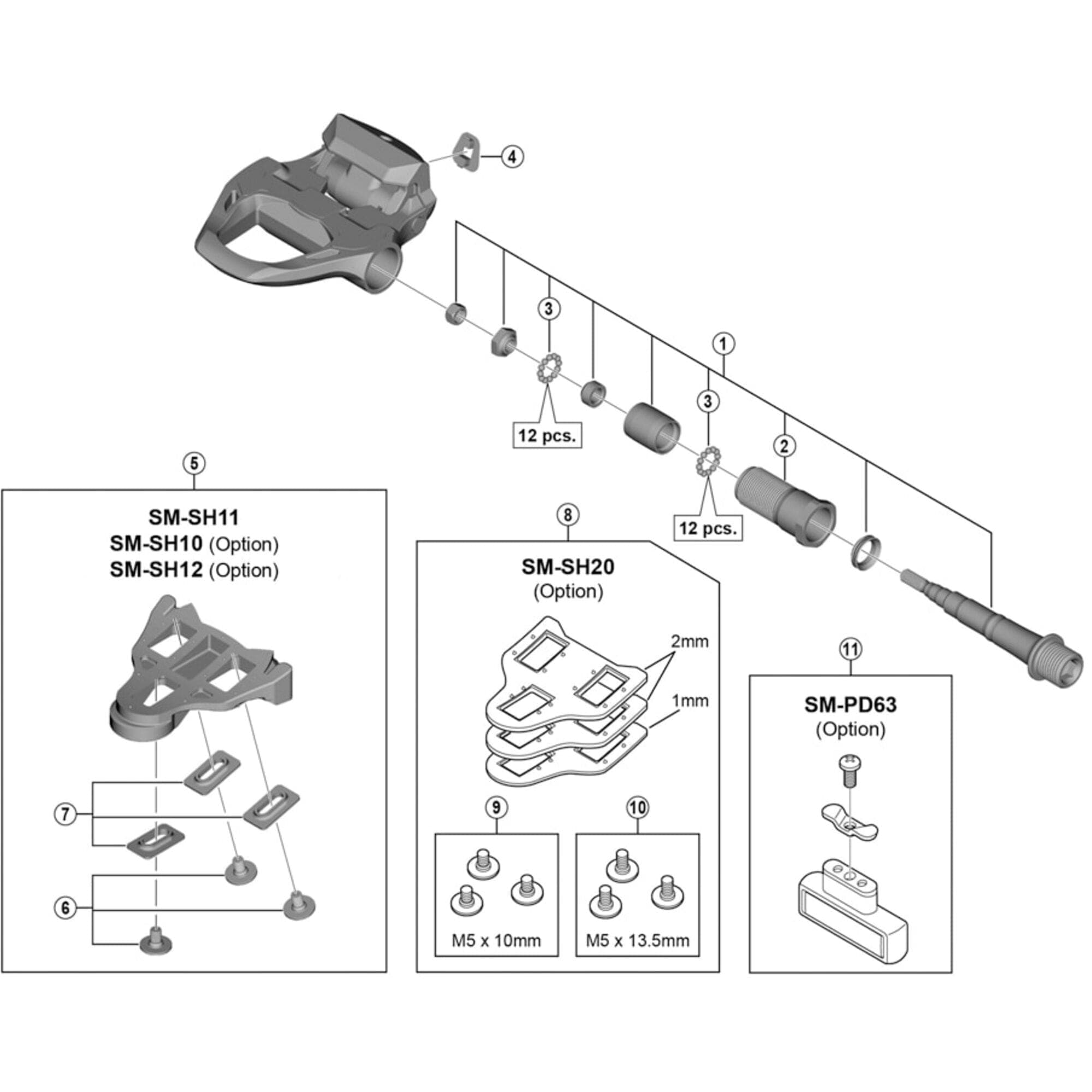 4

3

1

12 pcs.

3

2

12 pcs.

5

SM-SH11
SM-SH10 (Option)
SM-SH12 (Option)

7

6

8

SM-SH20
(Option)

2mm

1mm

9

M5 x 10mm

10

M5 x 13.5mm

11

SM-PD63
(Option)