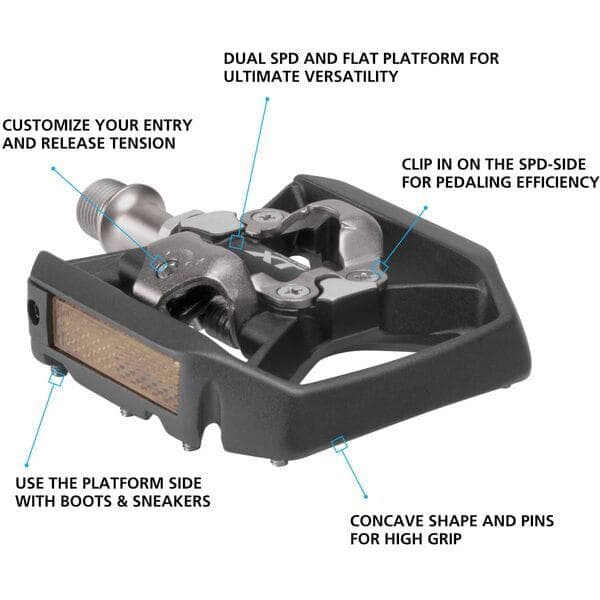 DUAL SPD AND FLAT PLATFORM FOR ULTIMATE VERSATILITY

CUSTOMIZE YOUR ENTRY AND RELEASE TENSION

CLIP IN ON THE SPD-SIDE FOR PEDALING EFFICIENCY

XT

USE THE PLATFORM SIDE WITH BOOTS & SNEAKERS

CONCAVE SHAPE AND PINS FOR HIGH GRIP