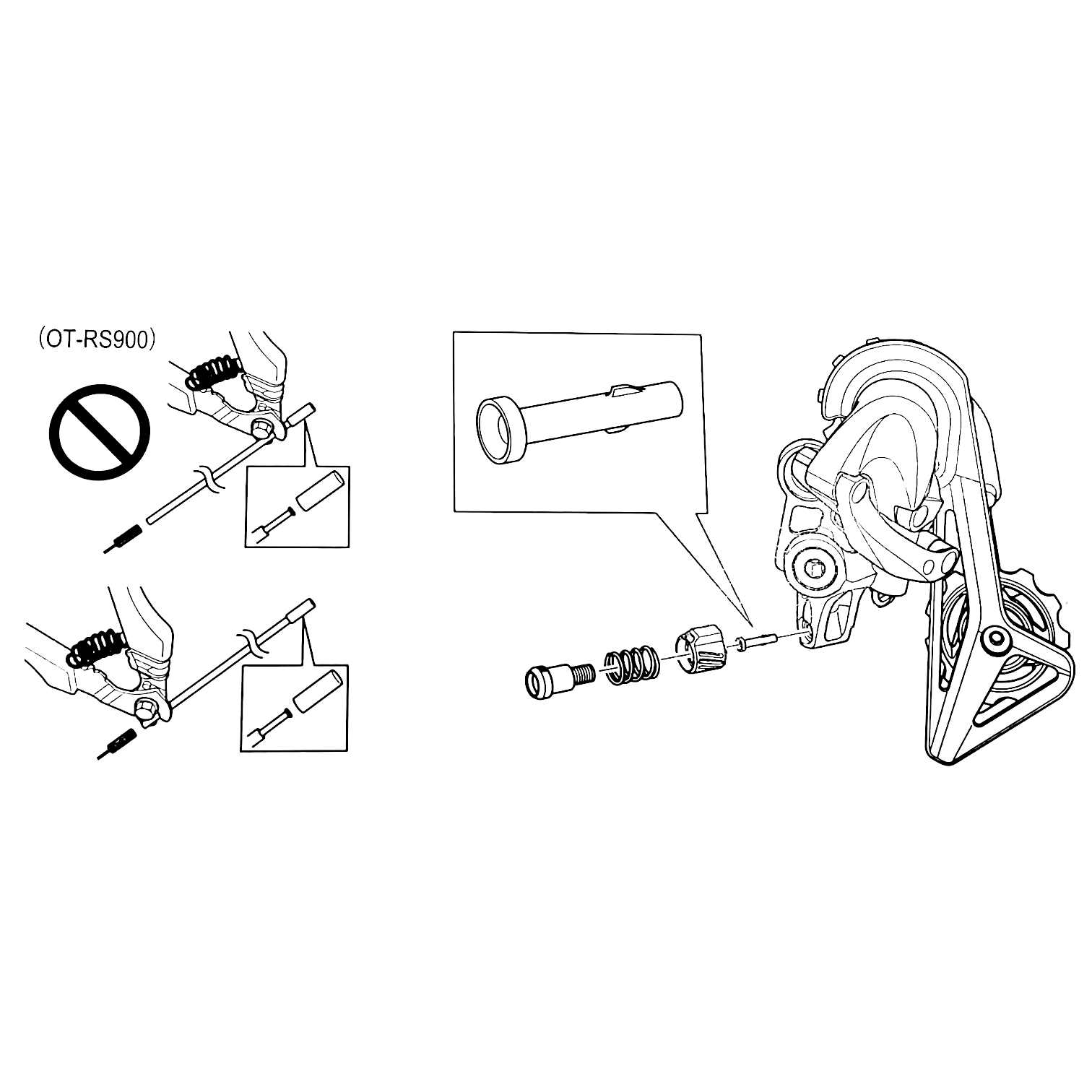 (OT-RS900)