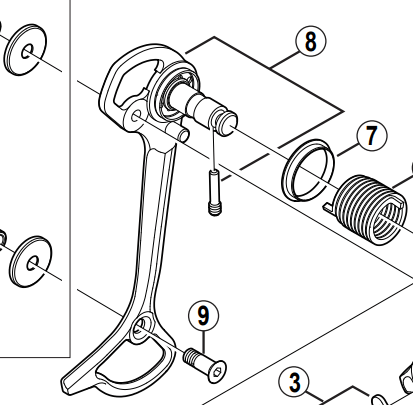 8

7

9

3