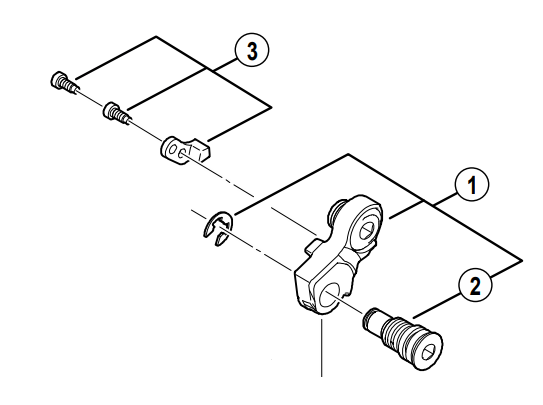 3
1
2