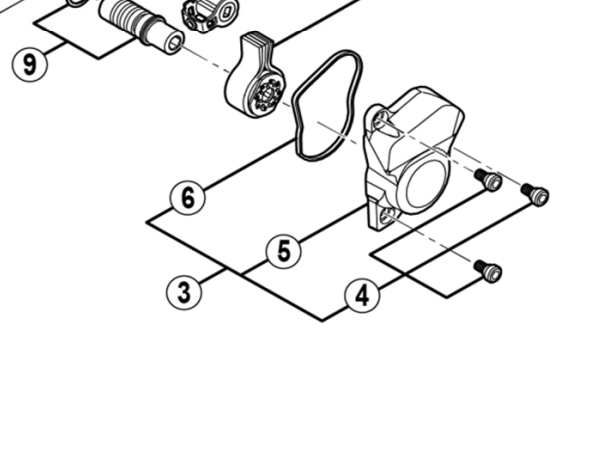 9
6
5
3
4