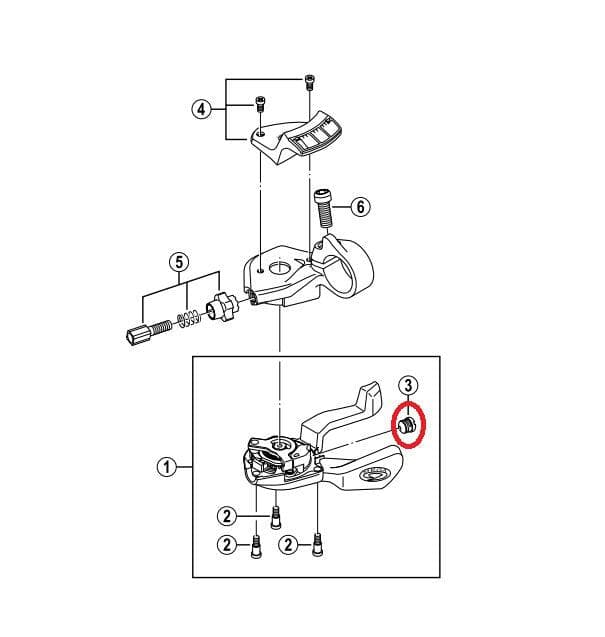 4
6
5
3
1
2
2
2