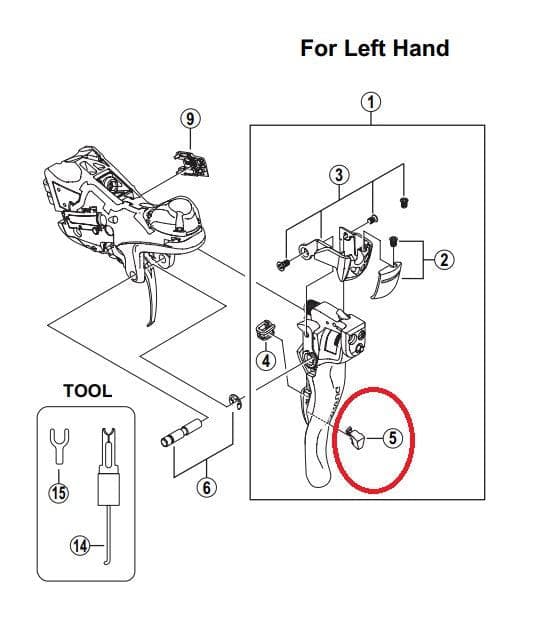 For Left Hand

1
9
3
2
4
5
6

TOOL

15
14