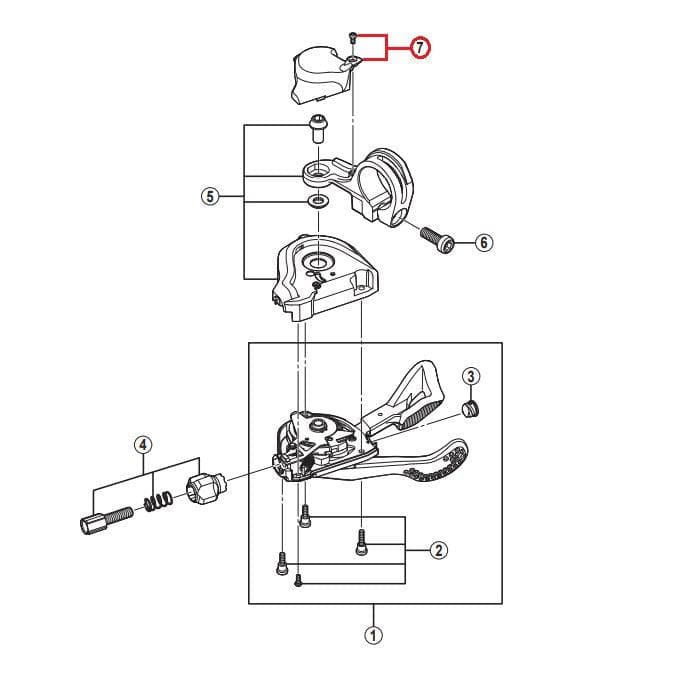 7
5
6
3
4
2
1