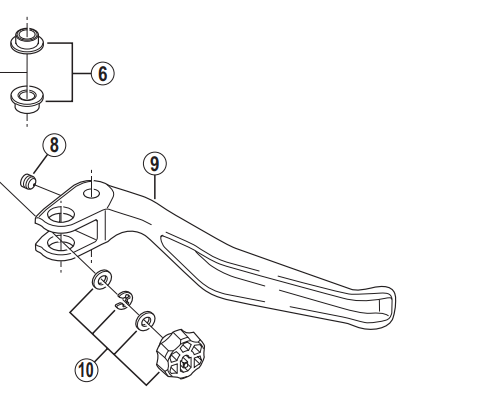 6
8
9
10