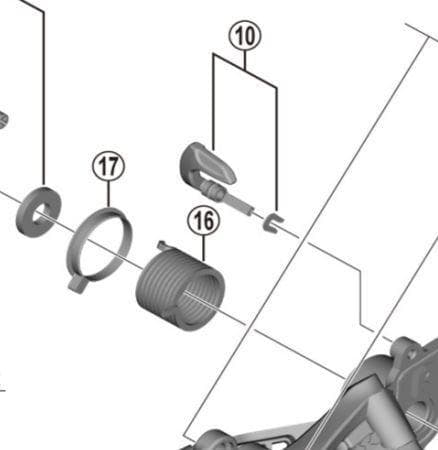 10

17

16