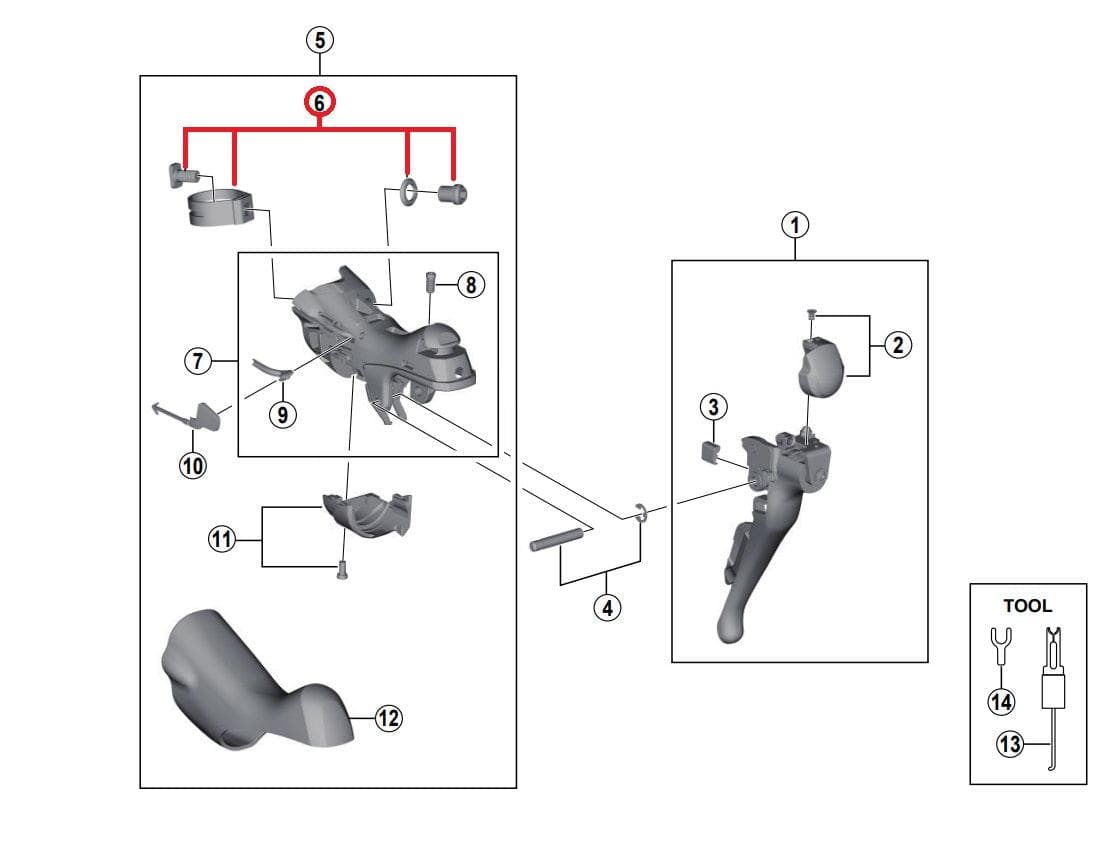 5
6
8
7
9
10
11
12
1
2
3
4
TOOL
14
13