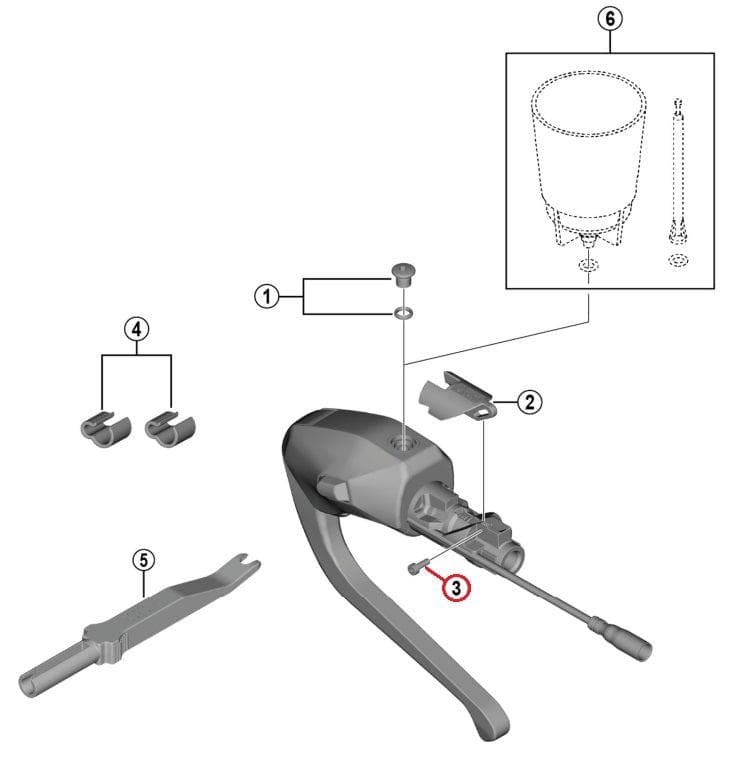 6

1

4

2

5

3