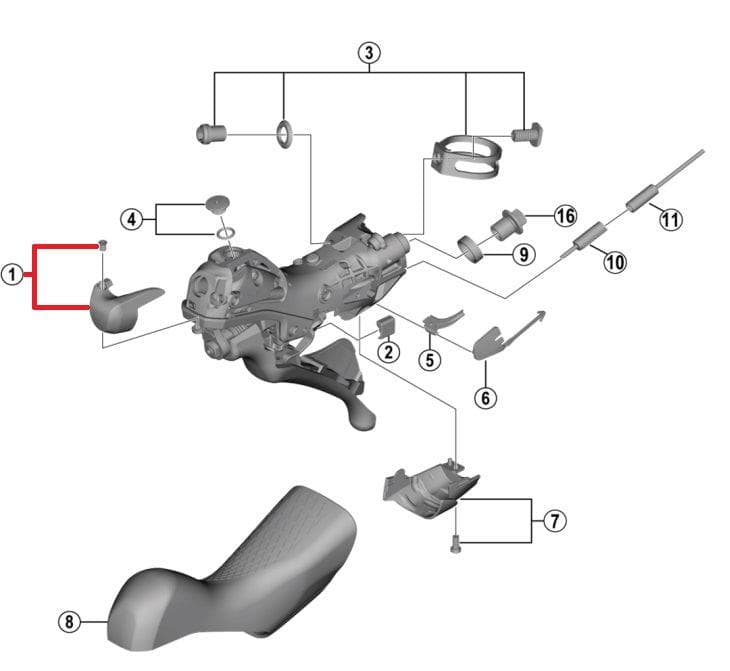 3
4
16
11
1
9
10
2
5
6
7
8