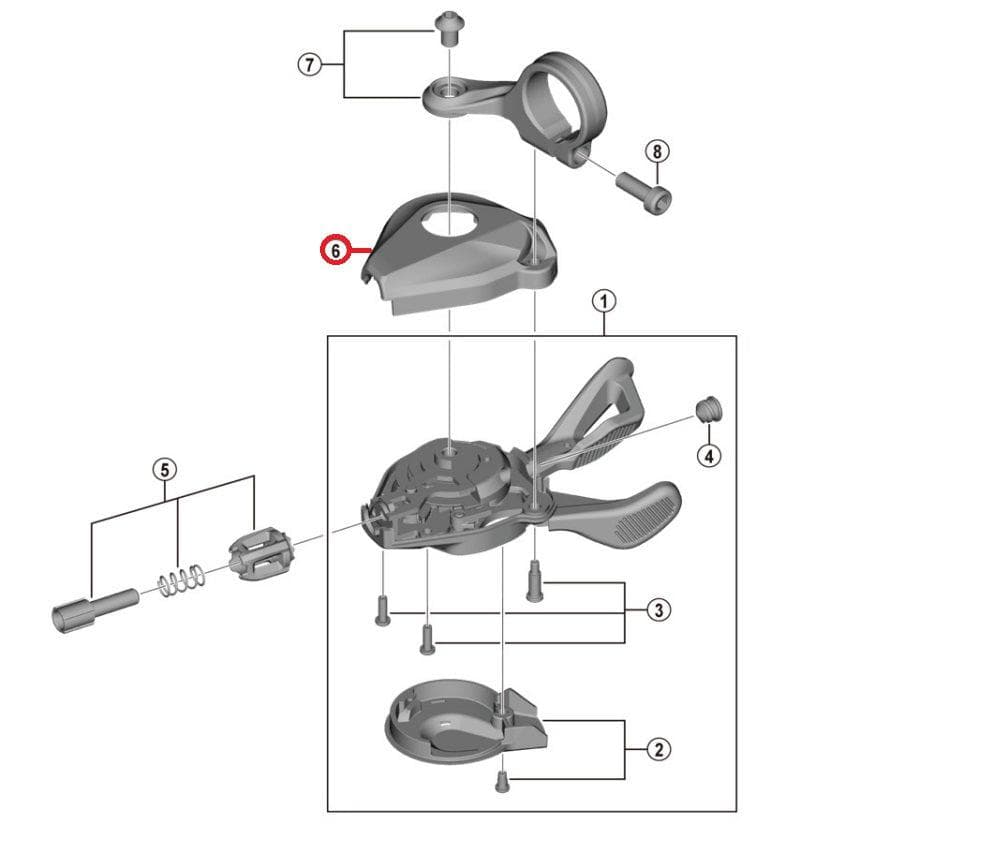 7
8
6
1
4
5
3
2