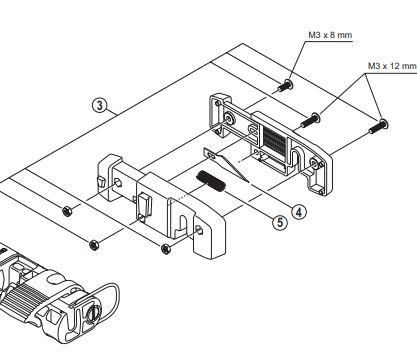 M3 x 8 mm

M3 x 12 mm

3

4

5