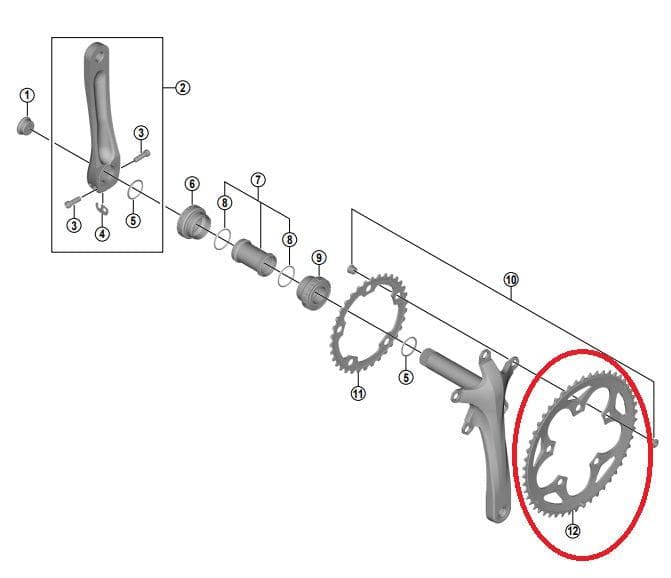 1
2
3
3
4
5
6
7
8
8
9
10
11
5
12