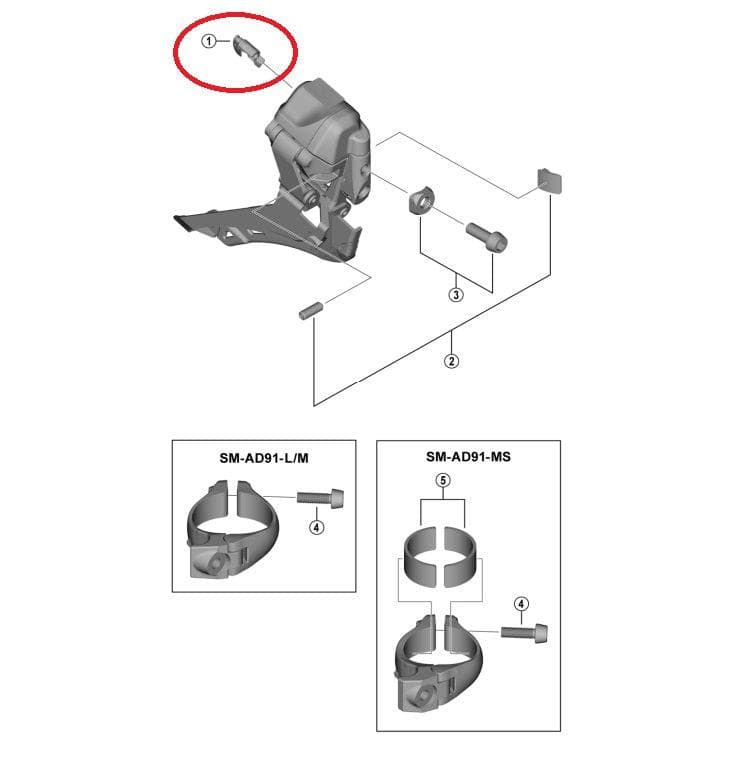 1

3

2

SM-AD91-L/M

4

SM-AD91-MS

5

4