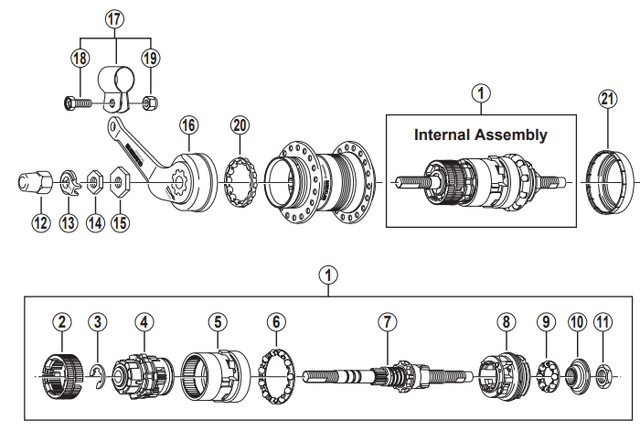 17

18

19

16

20

1

Internal Assembly

21

12

13

14

15

1

2

3

4

5

6

7

8

9

10

11