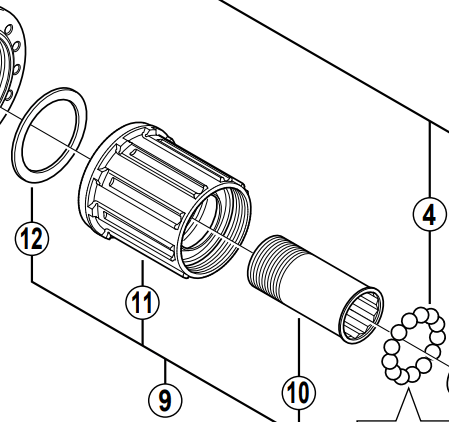 4
12
11
9
10