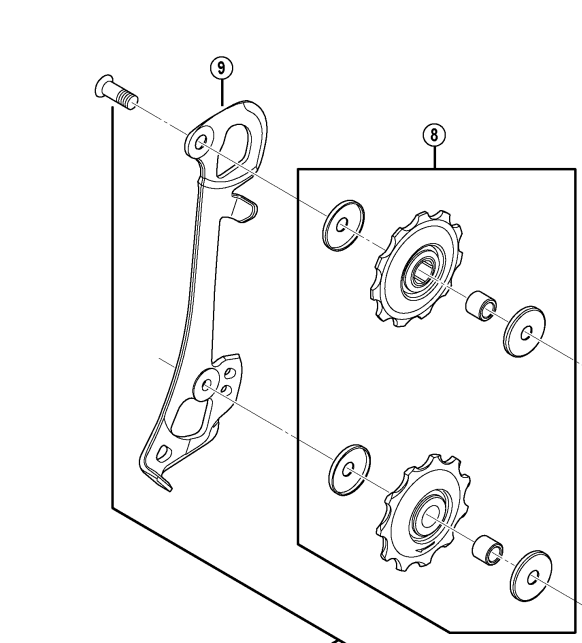 9
8