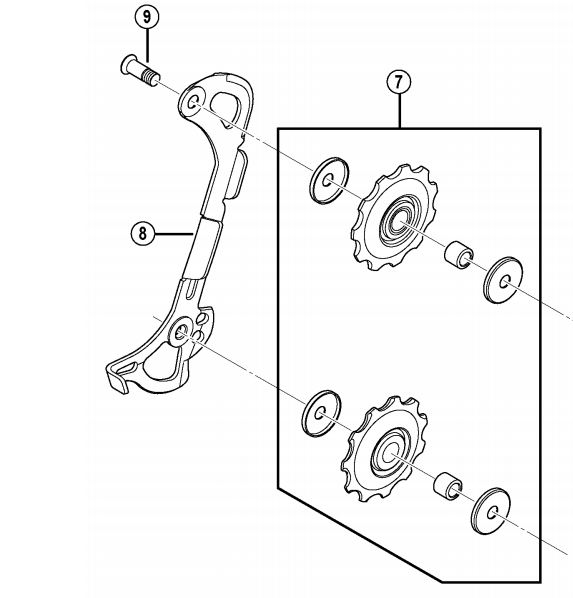 9
7
8