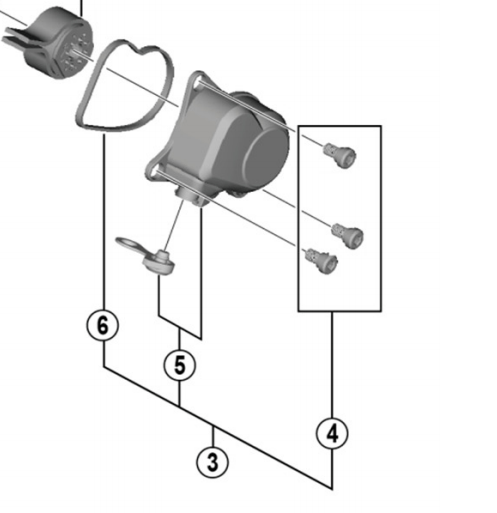 6
5
4
3