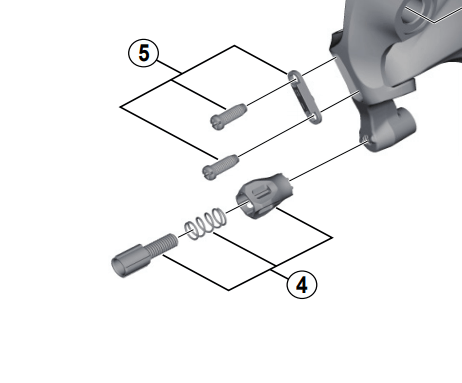 5

4