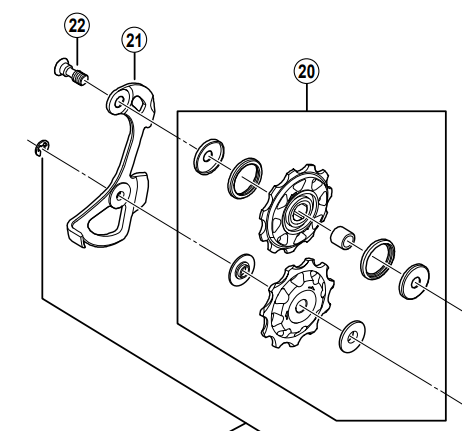 22

21

20