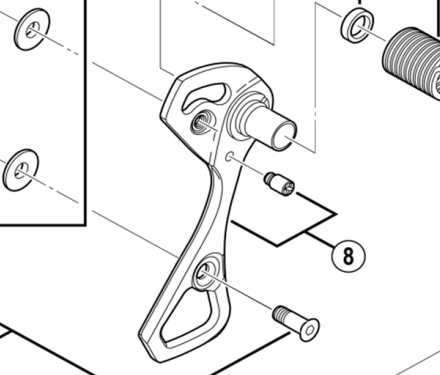 8