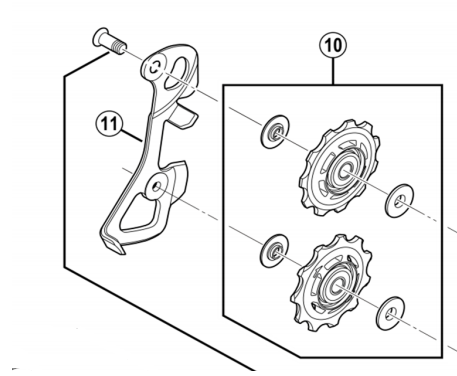 10

11