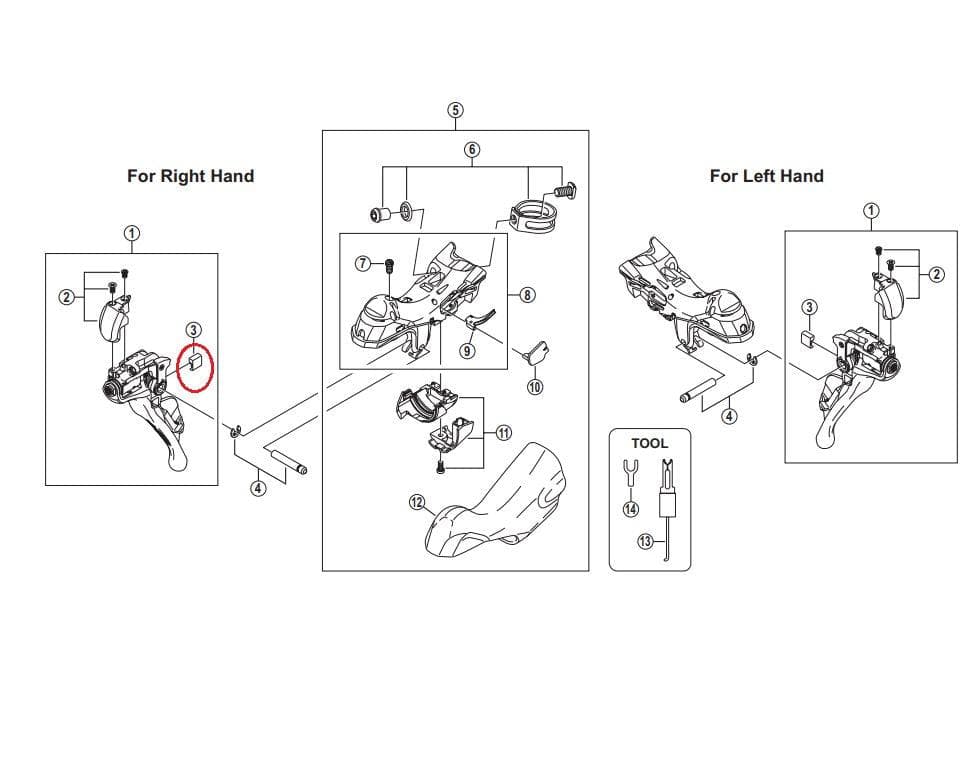 For Right Hand

1
2
3
4

5
6
7
8
9
10
11
12

For Left Hand

1
2
3
4

TOOL
14
13