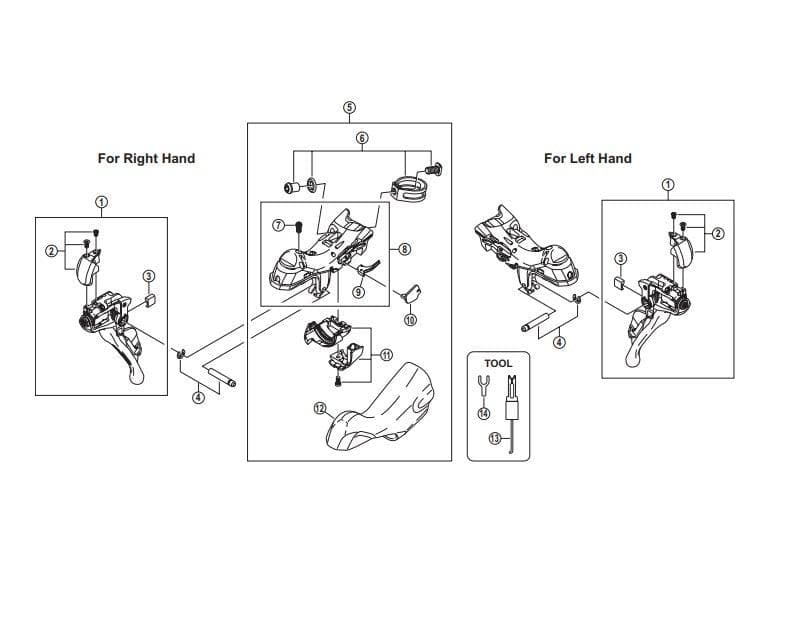 For Right Hand

1
2
3
4

5
6
7
8
9
10
11
12

For Left Hand

1
2
3
4

TOOL
14
13