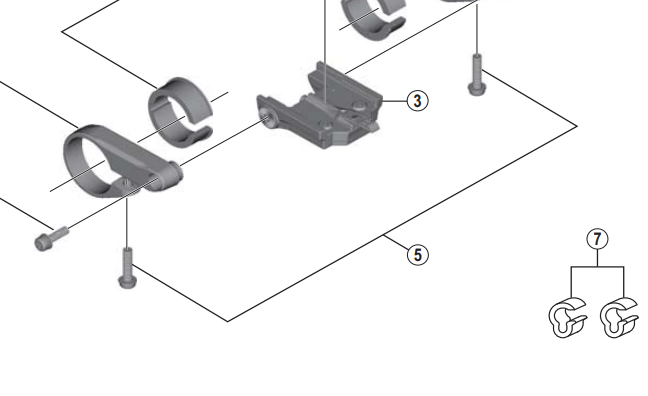 3
5
7