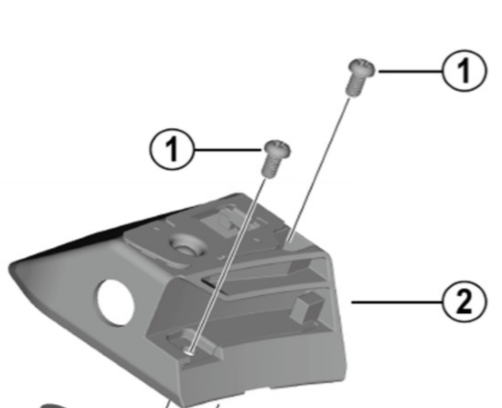 1
1
2