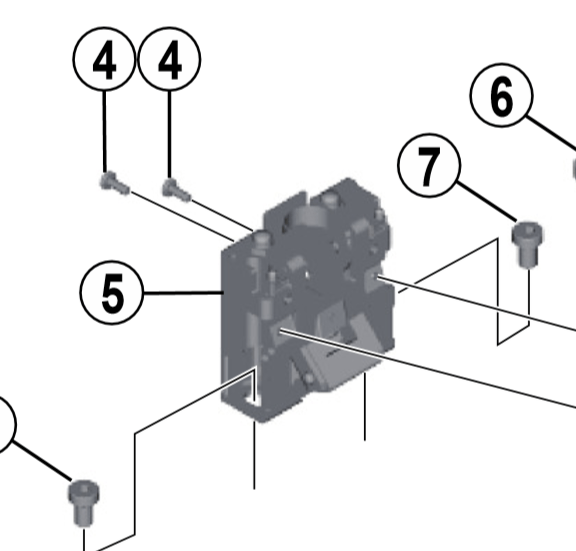 4
4
6
7
5