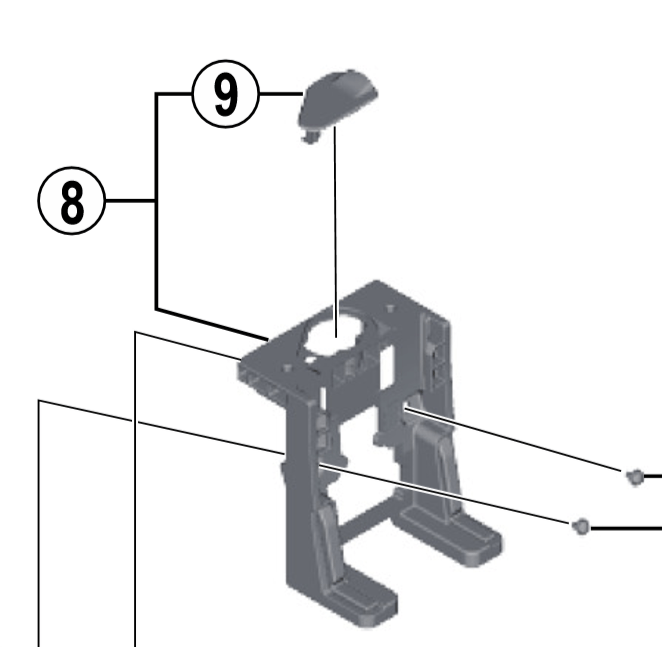 9
8