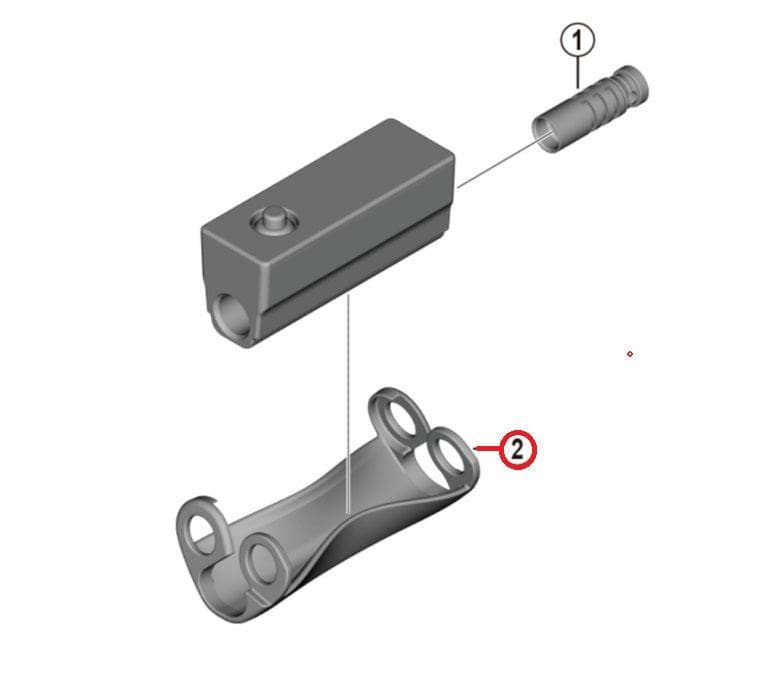 1

2