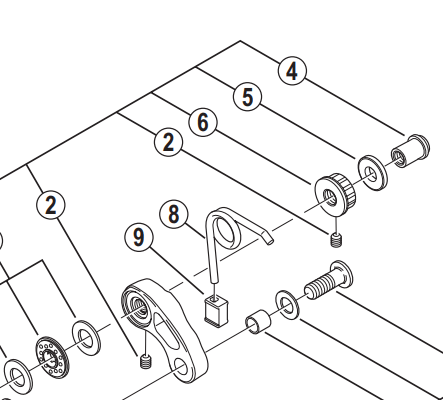 4
5
6
2
2
8
9