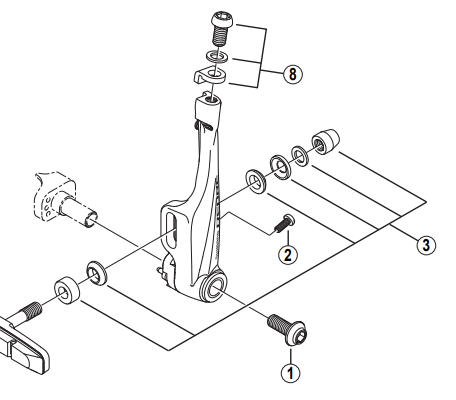 8
3
2
1