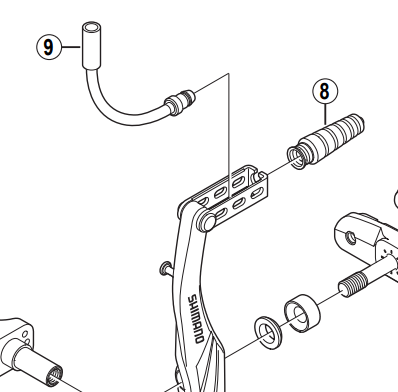 9

8

SHIMANO