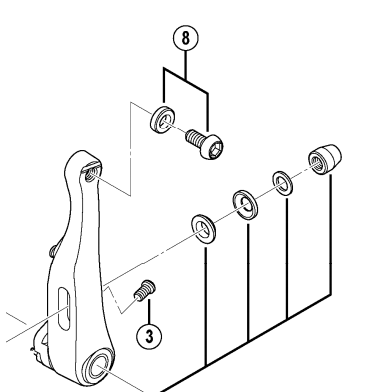 8

3